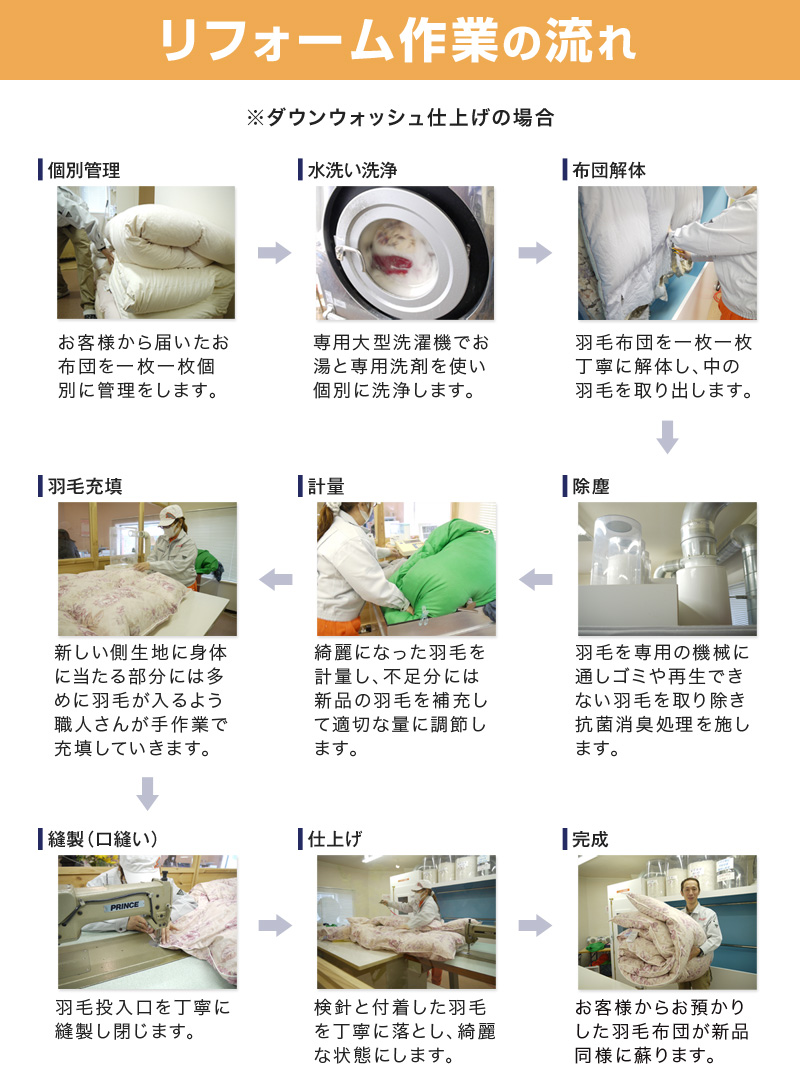 リフォーム作業の流れ

※ダウンウォッシュ仕上げの場合

個別管理

お客様から届いたお布団を一枚一枚個別に管理をします。

水洗い洗浄

専用大型洗濯機でお湯と専用洗剤を使い個別に洗浄します。

布団解体

羽毛布団を一枚一枚丁寧に解体し、中の羽毛を取り出します。

除塵

羽毛を専用の機械に通しゴミや再生できない羽毛を取り除き抗菌消臭処理を施します。

計量

綺麗になった羽毛を計量し、不足分には新品の羽毛を補充して適切な量に調節します。

羽毛充填

新しい側生地に身体に当たる部分には多めに羽毛が入るよう職人さんが手作業で充填していきます。

縫製（口縫い）

PRINCE

羽毛投入口を丁寧に縫製し閉じます。

仕上げ

検針と付着した羽毛を丁寧に落とし、綺麗な状態にします。

完成

お客様からお預かりした羽毛布団が新品同様に蘇ります。